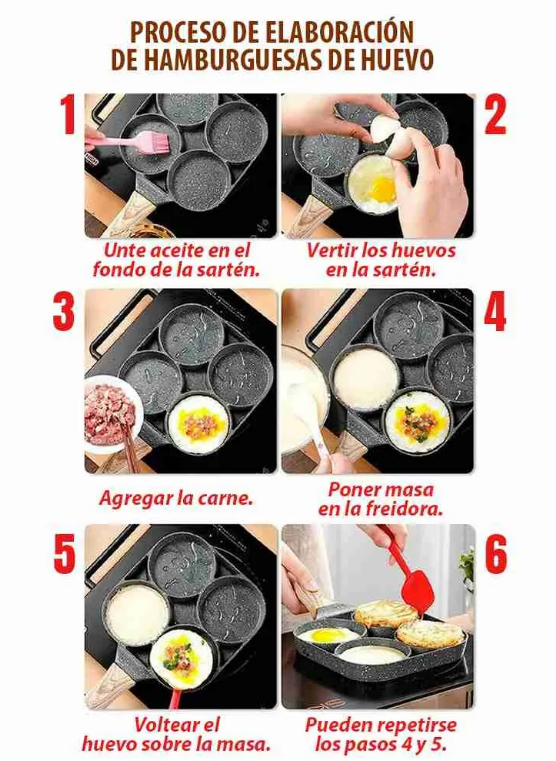 PROCESO DE ELABORACIÓN
DE HAMBURGUESAS DE HUEVO

1

Unte aceite en el fondo de la sartén.

2

Vertir los huevos en la sartén.

3

Agregar la carne.

4

Poner masa en la freidora.

5

Voltear el huevo sobre la masa.

6

Pueden repetirse los pasos 4 y 5.